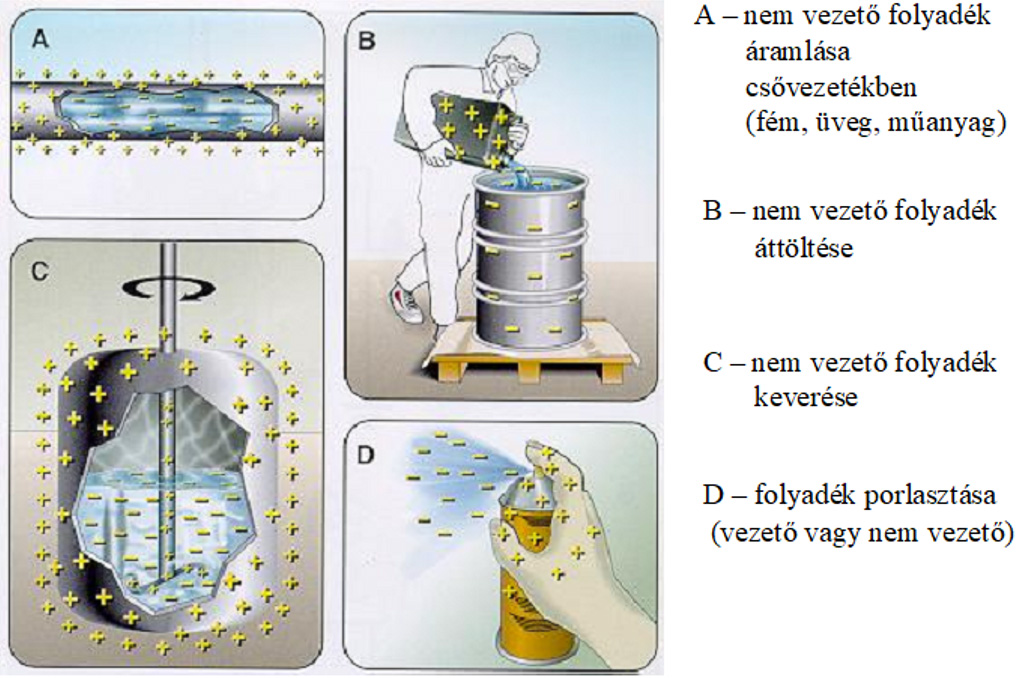 A

B

C

D

A – nem vezető folyadék áramlása csővezetékben (fém, üveg, műanyag)

B – nem vezető folyadék áttöltése

C – nem vezető folyadék keverése

D – folyadék porlasztása (vezető vagy nem vezető)